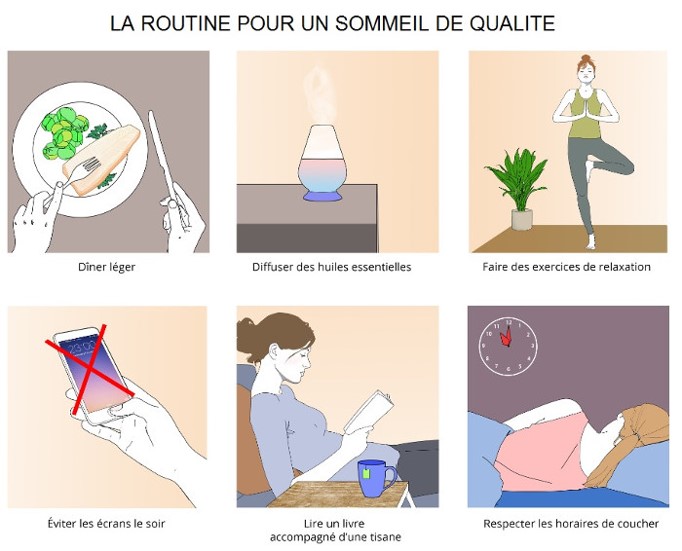 LA ROUTINE POUR UN SOMMEIL DE QUALITE

Dîner léger

Diffuser des huiles essentielles

Faire des exercices de relaxation

23:00

Éviter les écrans le soir

Lire un livre accompagné d'une tisane

12 1 2 3 4 5 6 7 8 9 10 11

Respecter les horaires de coucher